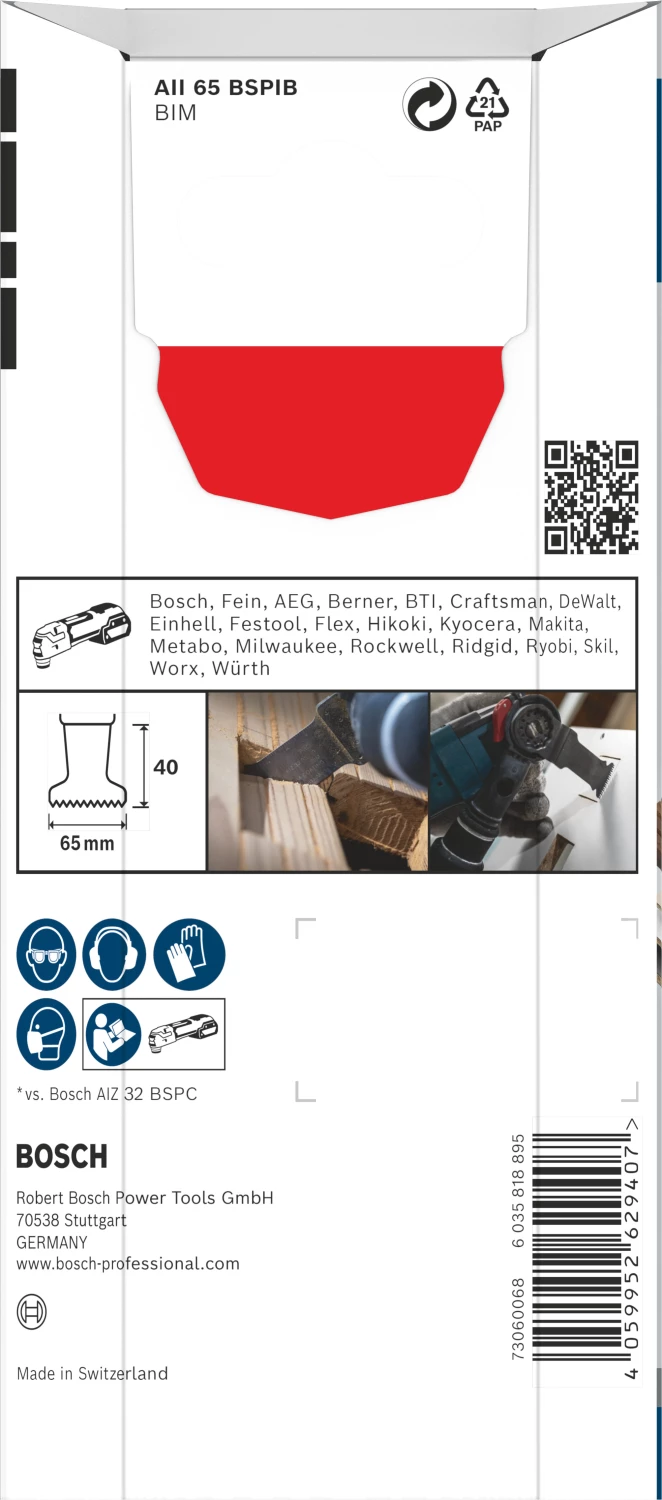 AII 65 BSPIB
BIM

21
PAP

Bosch, Fein, AEG, Berner, BTI, Craftsman, DeWalt, Einhell, Festool, Flex, Hikoki, Kyocera, Makita, Metabo, Milwaukee, Rockwell, Ridgid, Ryobi, Skil, Worx, Würth

40
65 mm

*vs. Bosch AIZ 32 BSPC

BOSCH

Robert Bosch Power Tools GmbH
70538 Stuttgart
GERMANY
www.bosch-professional.com

Made in Switzerland

73060068 6 035 818 895

4 059952 629407 >