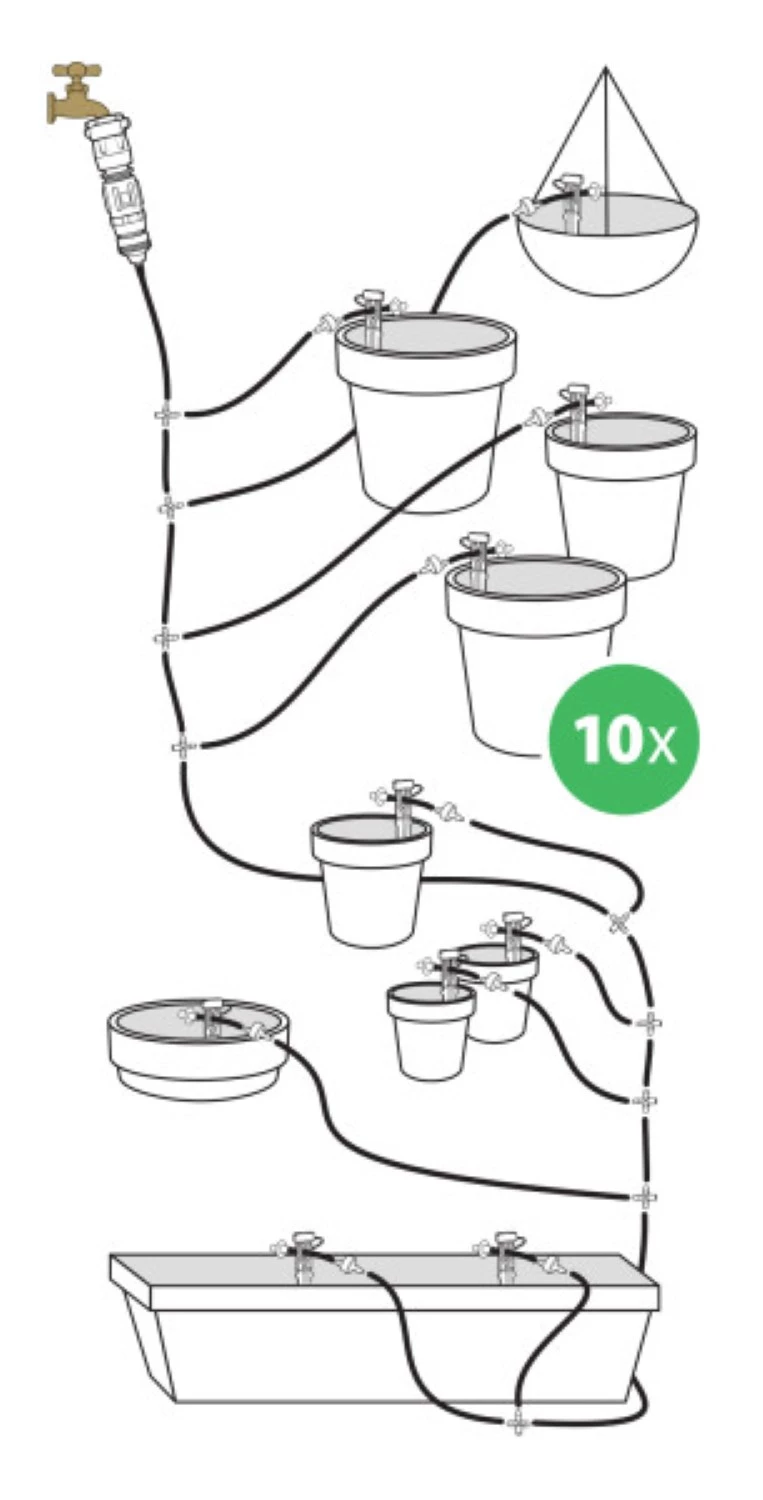 10x